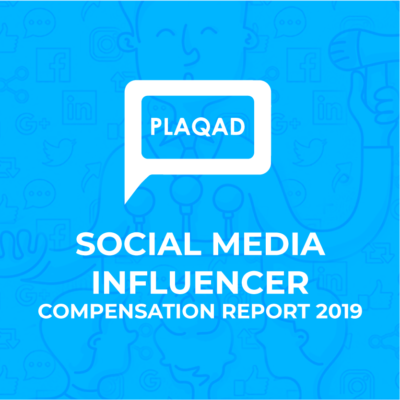 PLAQAD

SOCIAL MEDIA INFLUENCER
COMPENSATION REPORT 2019