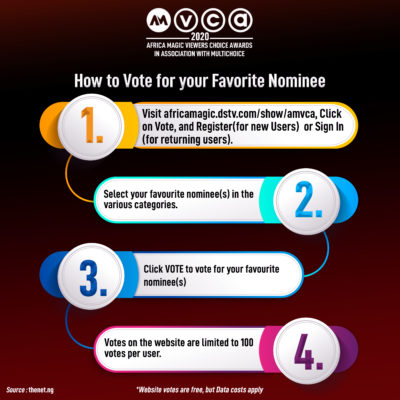 AMVCA
2020
AFRICA MAGIC VIEWERS CHOICE AWARDS
IN ASSOCIATION WITH MULTICHOICE

How to Vote for your Favorite Nominee

1. Visit africamagic.dstv.com/show/amvca, Click on Vote, and Register(for new Users) or Sign In (for returning users).

Select your favourite nominee(s) in the various categories. 2.

3. Click VOTE to vote for your favourite nominee(s)

Votes on the website are limited to 100 votes per user. 4.

Source : thenet.ng

*Website votes are free, but Data costs apply